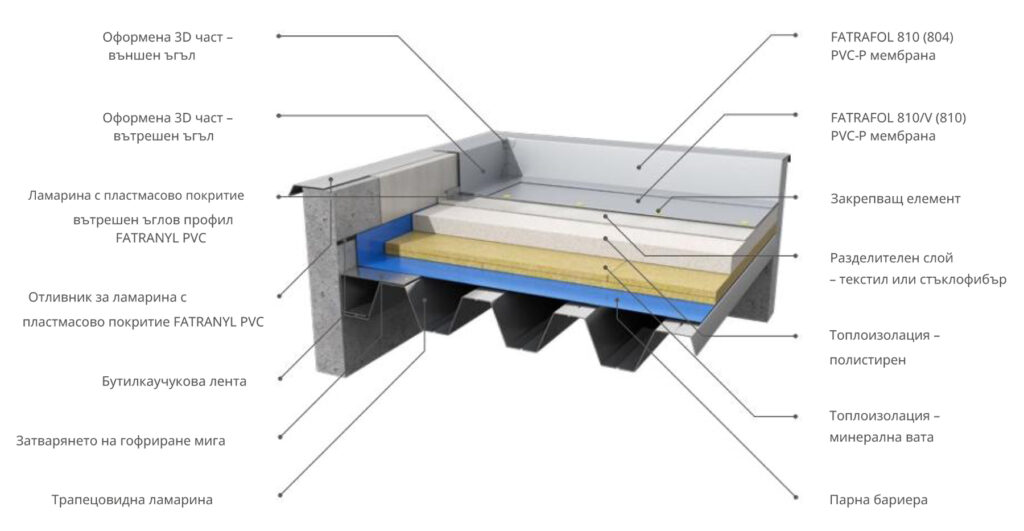 Оформена 3D част – външен ъгъл

Оформена 3D част – вътрешен ъгъл

Ламарина с пластмасово покритие вътрешен ъглов профил FATRANYL PVC

Отливник за ламарина с пластмасово покритие FATRANYL PVC

Бутилкаучукова лента

Затварянето на гофриране мига

Трапецовидна ламарина

FATRAFOL 810 (804) PVC-P мембрана

FATRAFOL 810/V (810) PVC-P мембрана

Закрепващ елемент

Разделителен слой – текстил или стъклофибър

Топлоизолация – полистирен

Топлоизолация – минерална вата

Парна бариера